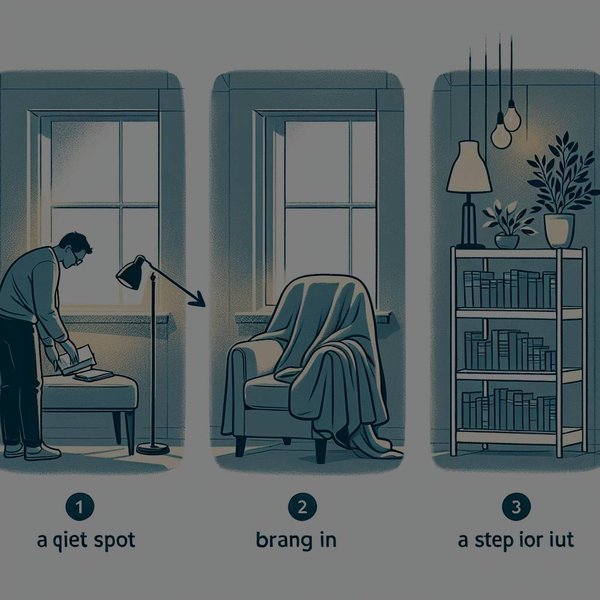 1
a qiet spot

2
brang in

3
a step ior iut